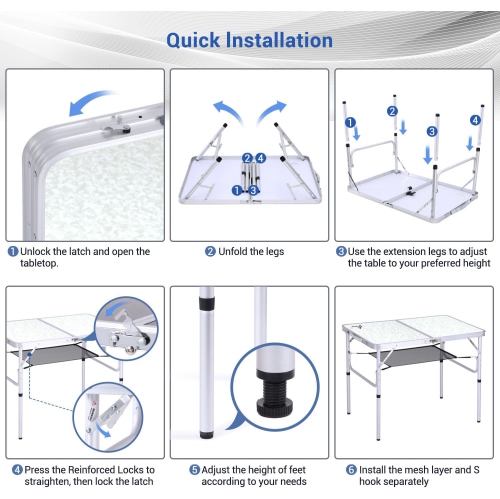 Quick Installation

2 4

1 3

1

2

3

4

1 Unlock the latch and open the tabletop.

2 Unfold the legs

3 Use the extension legs to adjust the table to your preferred height

4 Press the Reinforced Locks to straighten, then lock the latch

5 Adjust the height of feet according to your needs

6 Install the mesh layer and S hook separately