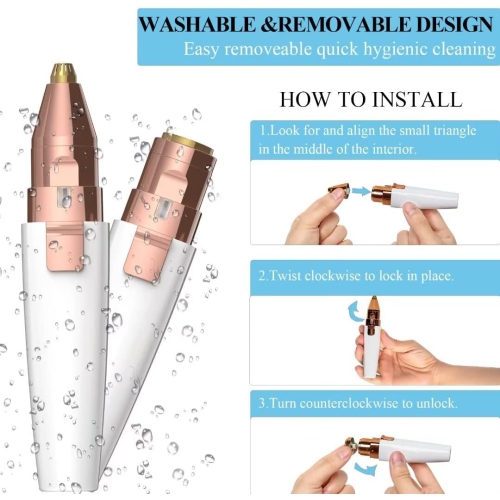 WASHABLE &REMOVABLE DESIGN
Easy removeable quick hygienic cleaning

HOW TO INSTALL

1.Look for and align the small triangle in the middle of the interior.

2.Twist clockwise to lock in place.

3.Turn counterclockwise to unlock.