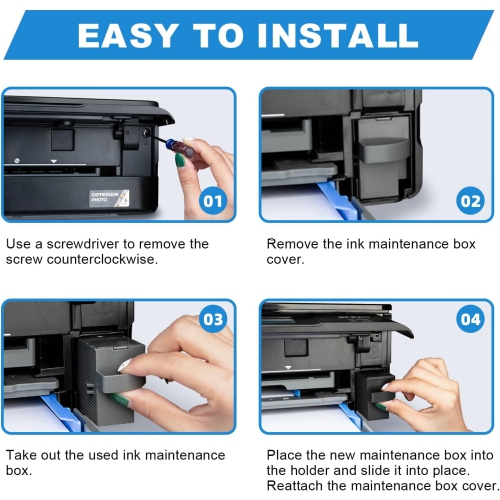 EASY TO INSTALL

EXPRESSION PHOTO

01

Use a screwdriver to remove the screw counterclockwise.

02

Remove the ink maintenance box cover.

03

Take out the used ink maintenance box.

04

Place the new maintenance box into the holder and slide it into place. Reattach the maintenance box cover.