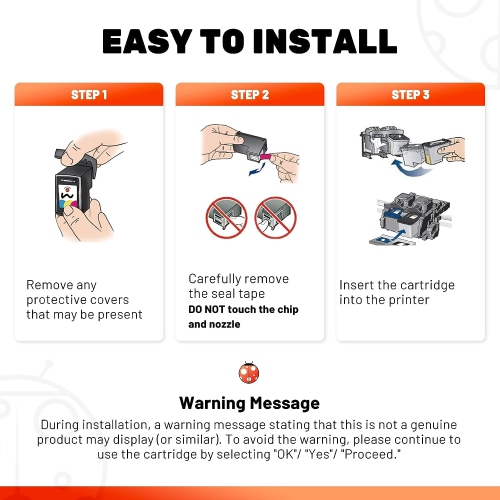 EASY TO INSTALL

STEP 1

Remove any protective covers that may be present

STEP 2

Carefully remove the seal tape
DO NOT touch the chip and nozzle

STEP 3

Insert the cartridge into the printer

Warning Message

During installation, a warning message stating that this is not a genuine product may display (or similar). To avoid the warning, please continue to use the cartridge by selecting "OK"/ "Yes"/ "Proceed."