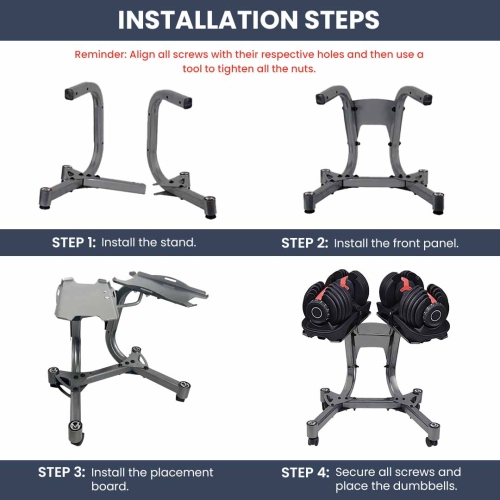 INSTALLATION STEPS

Reminder: Align all screws with their respective holes and then use a tool to tighten all the nuts.

STEP 1: Install the stand.

STEP 2: Install the front panel.

STEP 3: Install the placement board.

STEP 4: Secure all screws and place the dumbbells.