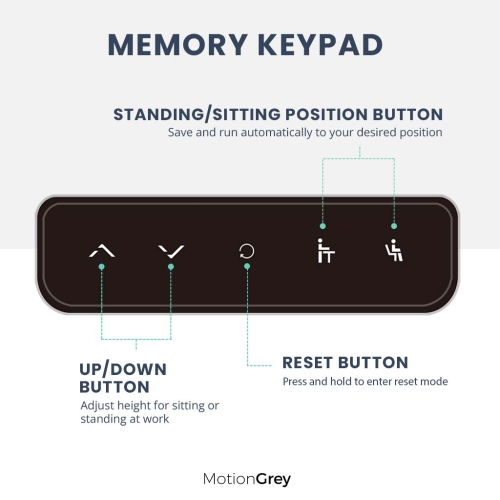 MEMORY KEYPAD

STANDING/SITTING POSITION BUTTON
Save and run automatically to your desired position

UP/DOWN BUTTON
Adjust height for sitting or standing at work

RESET BUTTON
Press and hold to enter reset mode

MotionGrey