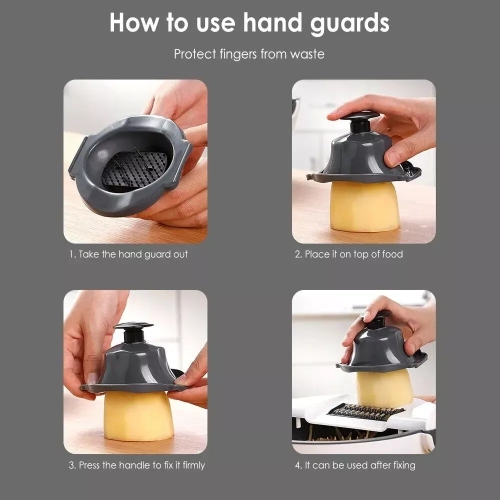 How to use hand guards

Protect fingers from waste

1. Take the hand guard out

2. Place it on top of food

3. Press the handle to fix it firmly

4. It can be used after fixing