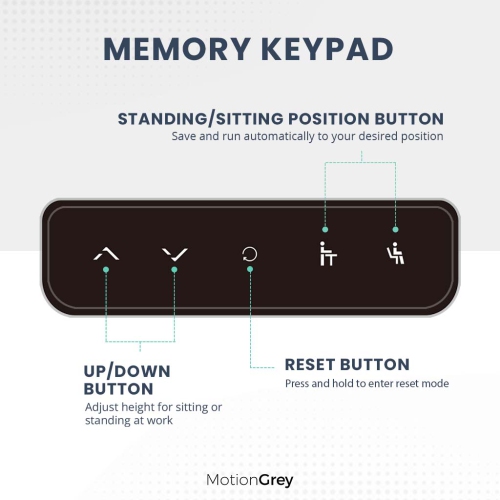 MEMORY KEYPAD

STANDING/SITTING POSITION BUTTON
Save and run automatically to your desired position

UP/DOWN BUTTON
Adjust height for sitting or standing at work

RESET BUTTON
Press and hold to enter reset mode

MotionGrey