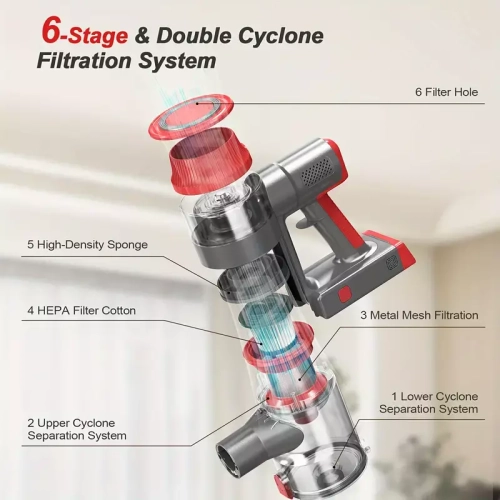 6-Stage & Double Cyclone Filtration System

6 Filter Hole

5 High-Density Sponge

4 HEPA Filter Cotton

3 Metal Mesh Filtration

1 Lower Cyclone Separation System

2 Upper Cyclone Separation System