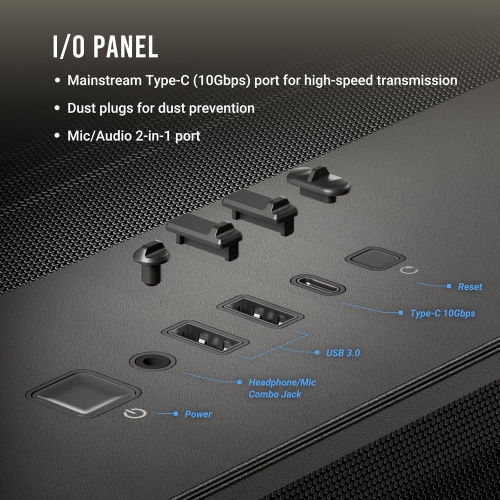 I/O PANEL

• Mainstream Type-C (10Gbps) port for high-speed transmission

• Dust plugs for dust prevention

• Mic/Audio 2-in-1 port

Reset

Type-C 10Gbps

USB 3.0

Headphone/Mic Combo Jack

Power