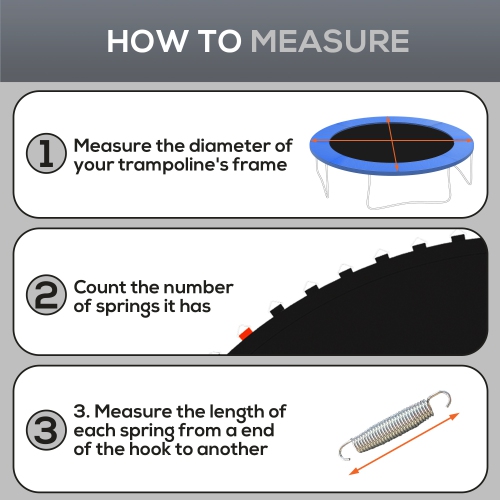 HOW TO MEASURE

1 Measure the diameter of your trampoline's frame

2 Count the number of springs it has

3 3. Measure the length of each spring from a end of the hook to another