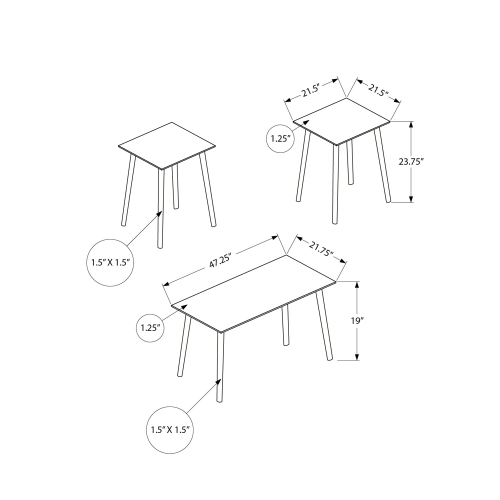 21.5"
21.5"
1.25"
23.75"
1.5" X 1.5"
47.25"
21.75"
1.25"
19"
1.5" X 1.5"