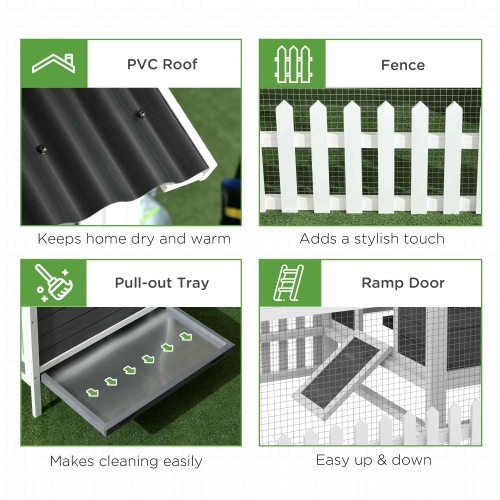 PVC Roof

Keeps home dry and warm

Fence

Adds a stylish touch

Pull-out Tray

Makes cleaning easily

Ramp Door

Easy up & down