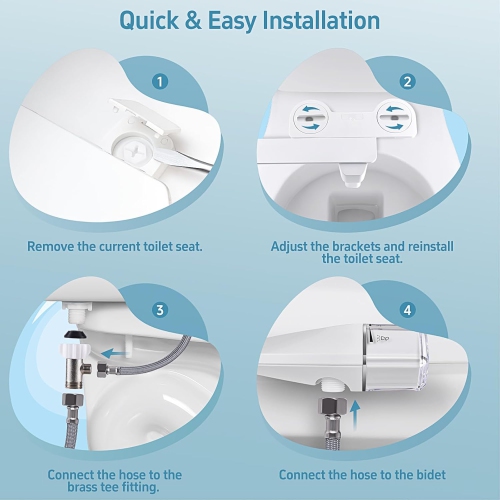 Quick & Easy Installation

1

Remove the current toilet seat.

2

Adjust the brackets and reinstall the toilet seat.

3

Connect the hose to the brass tee fitting.

4

Connect the hose to the bidet