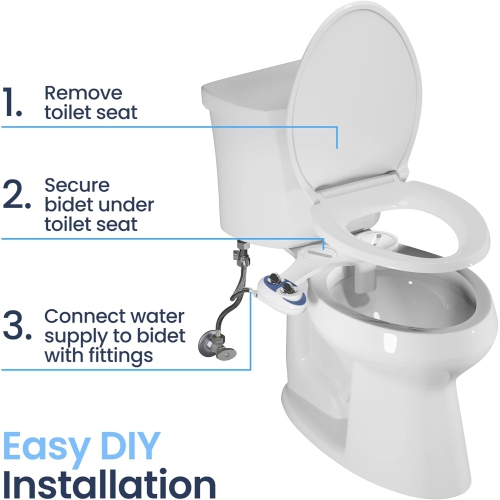 1. Remove toilet seat

2. Secure bidet under toilet seat

3. Connect water supply to bidet with fittings

Easy DIY Installation