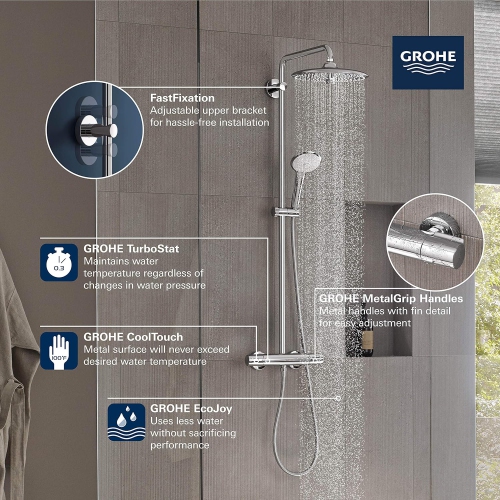 GROHE

FastFixation
Adjustable upper bracket for hassle-free installation

0.3

GROHE TurboStat
Maintains water temperature regardless of changes in water pressure

GROHE MetalGrip Handles
Metal handles with fin detail for easy adjustment

100°F

GROHE CoolTouch
Metal surface will never exceed desired water temperature

GROHE EcoJoy
Uses less water without sacrificing performance