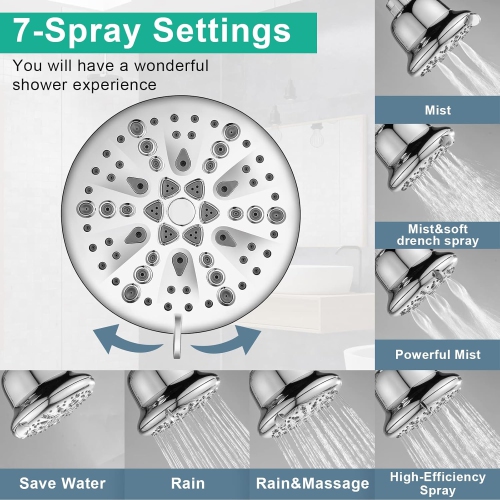 7-Spray Settings

You will have a wonderful shower experience

Mist

Mist&soft drench spray

Powerful Mist

Save Water

Rain

Rain&Massage

High-Efficiency Spray