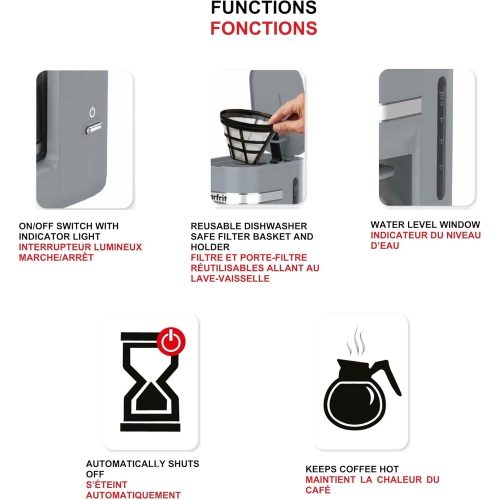 FUNCTIONS
FONCTIONS

ON/OFF SWITCH WITH INDICATOR LIGHT
INTERRUPTEUR LUMINEUX MARCHE/ARRÊT

arfrit

REUSABLE DISHWASHER SAFE FILTER BASKET AND HOLDER
FILTRE ET PORTE-FILTRE RÉUTILISABLES ALLANT AU LAVE-VAISSELLE

WATER LEVEL WINDOW
INDICATEUR DU NIVEAU D'EAU

AUTOMATICALLY SHUTS OFF
S'ÉTEINT AUTOMATIQUEMENT

KEEPS COFFEE HOT
MAINTIENT LA CHALEUR DU CAFÉ