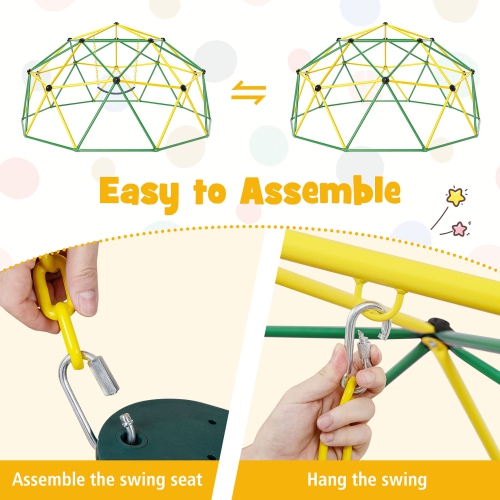 Easy to Assemble

Assemble the swing seat

Hang the swing