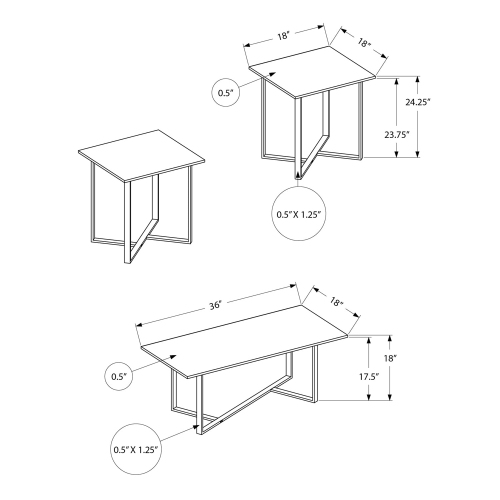 18"
18"
0.5"
24.25"
23.75"
0.5" X 1.25"
36"
18"
0.5"
18"
17.5"
0.5" X 1.25"