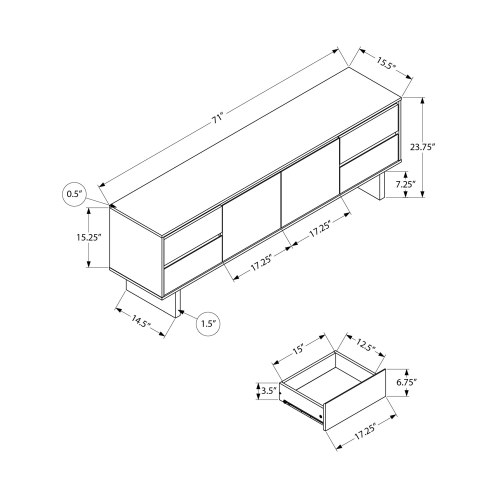 71"
15.5"
23.75"
7.25"
0.5"
15.25"
17.25"
17.25"
14.5"
1.5"
15"
12.5"
6.75"
3.5"
17.25"