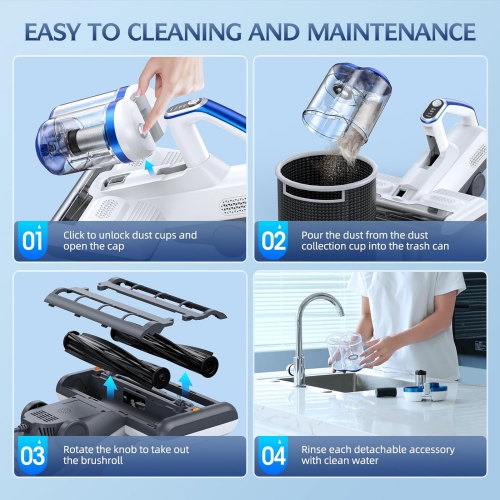 EASY TO CLEANING AND MAINTENANCE

01 Click to unlock dust cups and open the cap

02 Pour the dust from the dust collection cup into the trash can

03 Rotate the knob to take out the brushroll

04 Rinse each detachable accessory with clean water