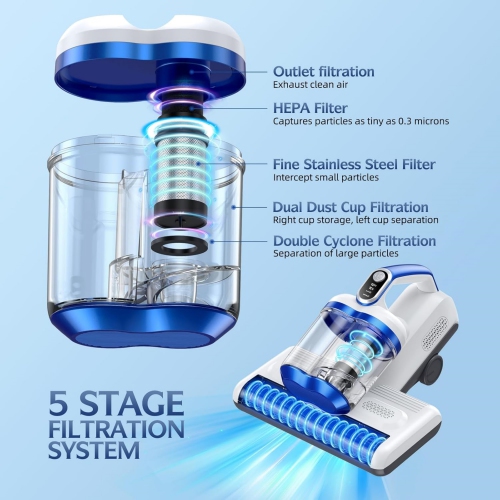 Outlet filtration
Exhaust clean air

HEPA Filter
Captures particles as tiny as 0.3 microns

Fine Stainless Steel Filter
Intercept small particles

Dual Dust Cup Filtration
Right cup storage, left cup separation

Double Cyclone Filtration
Separation of large particles

5 STAGE FILTRATION SYSTEM