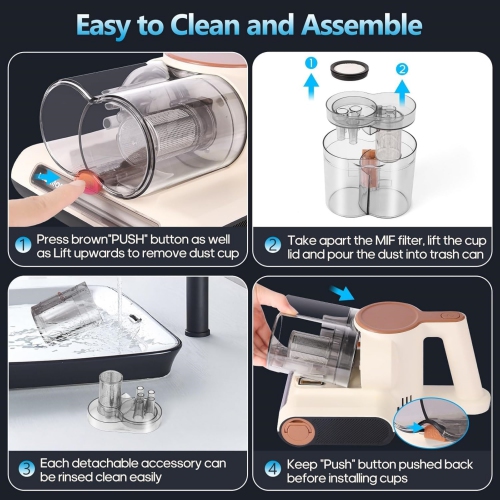 Easy to Clean and Assemble

1

2

1 Press brown"PUSH" button as well as Lift upwards to remove dust cup

2 Take apart the MIF filter, lift the cup lid and pour the dust into trash can

3 Each detachable accessory can be rinsed clean easily

4 Keep "Push" button pushed back before installing cups