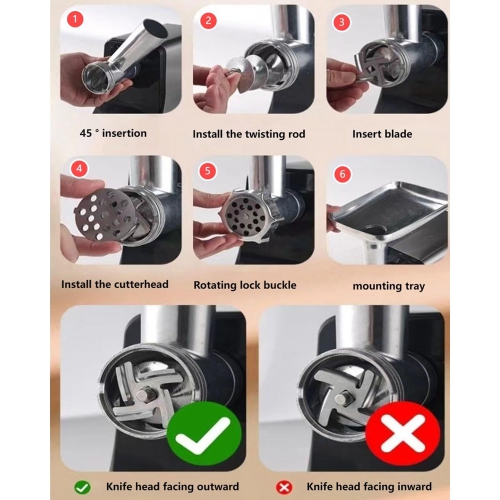 1
45 ° insertion

2
Install the twisting rod

3
Insert blade

4
Install the cutterhead

5
Rotating lock buckle

6
mounting tray

Knife head facing outward

Knife head facing inward