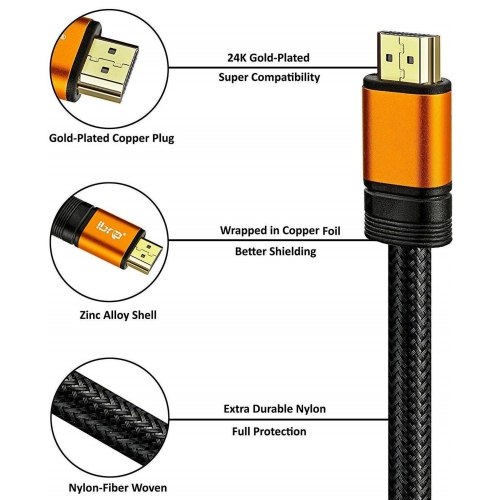 24K Gold-Plated
Super Compatibility

Gold-Plated Copper Plug

ibra

Wrapped in Copper Foil
Better Shielding

Zinc Alloy Shell

Extra Durable Nylon
Full Protection

Nylon-Fiber Woven