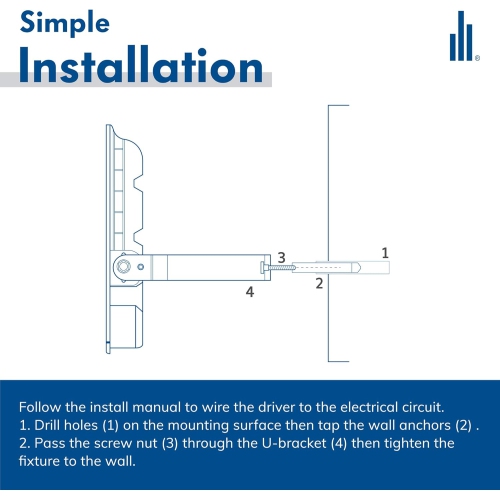 Simple
Installation

®

3
1
2
4

Follow the install manual to wire the driver to the electrical circuit.
1. Drill holes (1) on the mounting surface then tap the wall anchors (2) .
2. Pass the screw nut (3) through the U-bracket (4) then tighten the fixture to the wall.