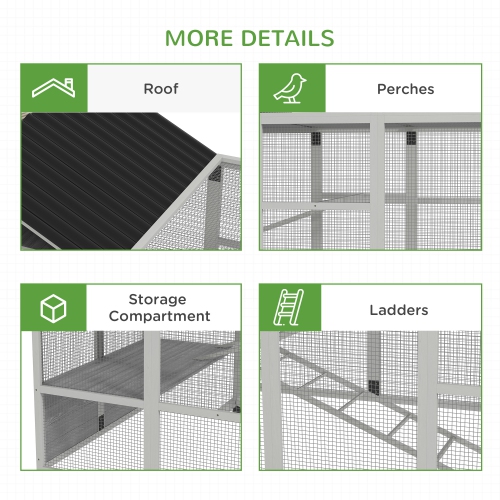 MORE DETAILS

Roof

Perches

Storage Compartment

Ladders