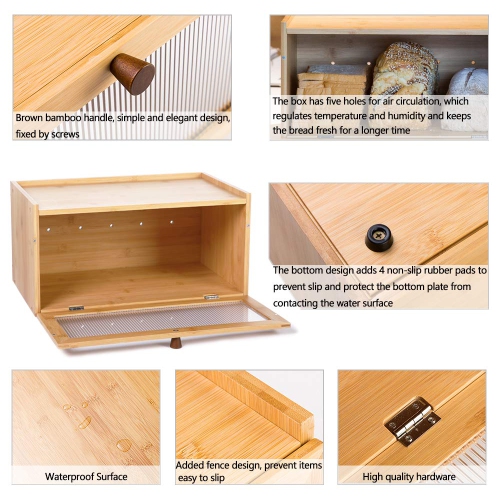 Brown bamboo handle, simple and elegant design, fixed by screws

The box has five holes for air circulation, which regulates temperature and humidity and keeps the bread fresh for a longer time

The bottom design adds 4 non-slip rubber pads to prevent slip and protect the bottom plate from contacting the water surface

Waterproof Surface

Added fence design, prevent items easy to slip

High quality hardware