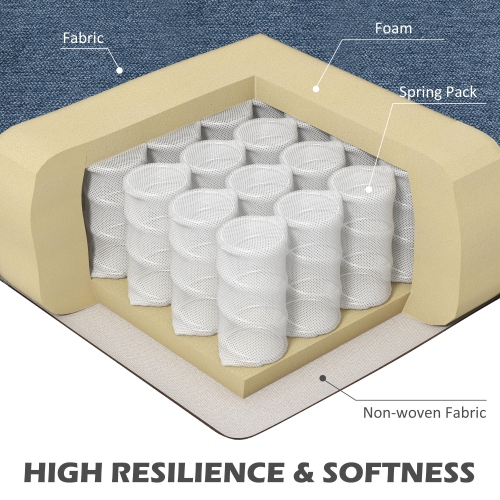 Fabric

Foam

Spring Pack

Non-woven Fabric

HIGH RESILIENCE & SOFTNESS