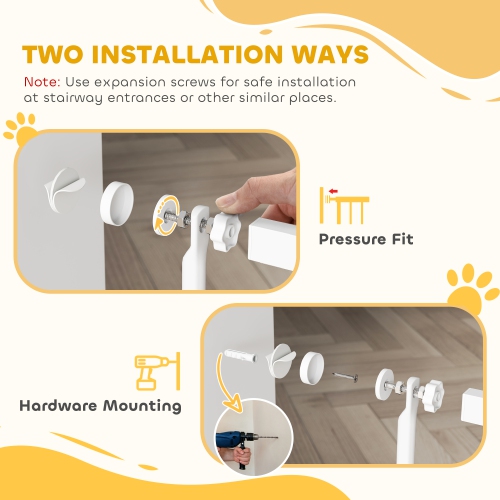 TWO INSTALLATION WAYS

Note: Use expansion screws for safe installation at stairway entrances or other similar places.

Pressure Fit

Hardware Mounting