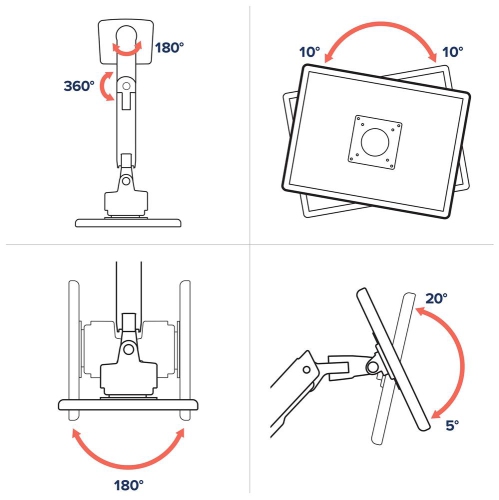 180°
360°
10°
10°
180°
20°
5°