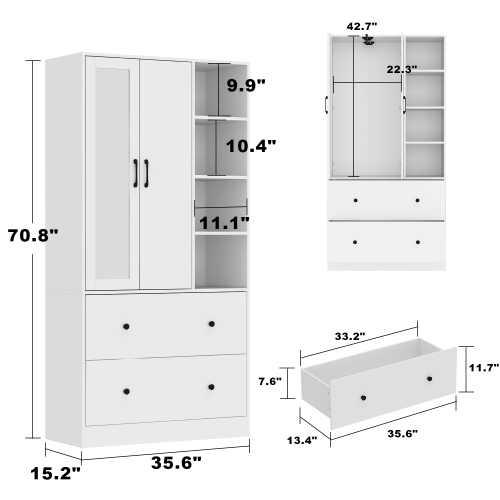 70.8"

9.9"

10.4"

11.1"

15.2"

35.6"

42.7"

22.3"

33.2"

7.6"

11.7"

13.4"

35.6"