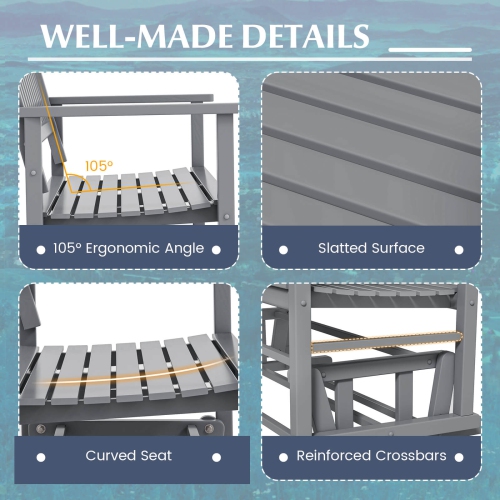 WELL-MADE DETAILS

105°

105° Ergonomic Angle

Slatted Surface

Curved Seat

Reinforced Crossbars