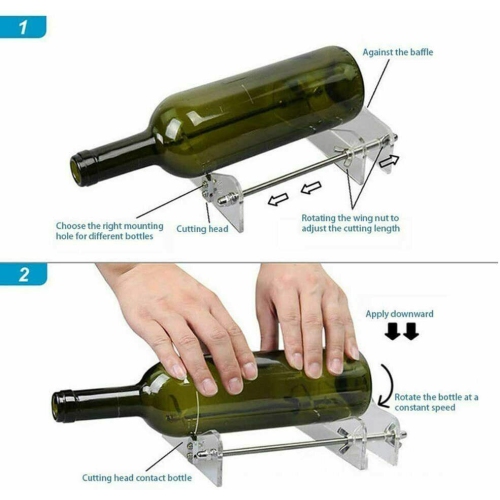 1

Against the baffle

Choose the right mounting hole for different bottles

Cutting head

Rotating the wing nut to adjust the cutting length

2

Apply downward

Rotate the bottle at a constant speed

Cutting head contact bottle