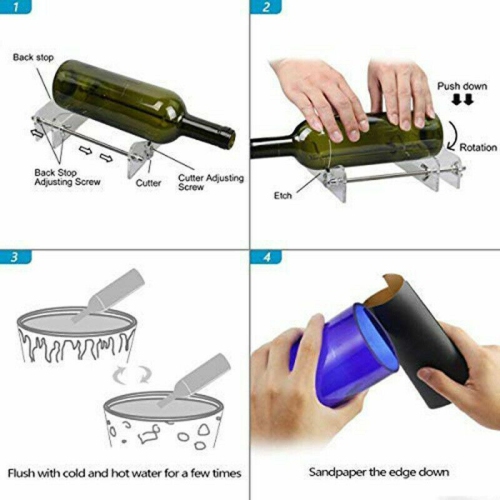 1

Back stop

Back Stop Adjusting Screw

Cutter

Cutter Adjusting Screw

2

Push down

Rotation

Etch

3

Flush with cold and hot water for a few times

4

Sandpaper the edge down