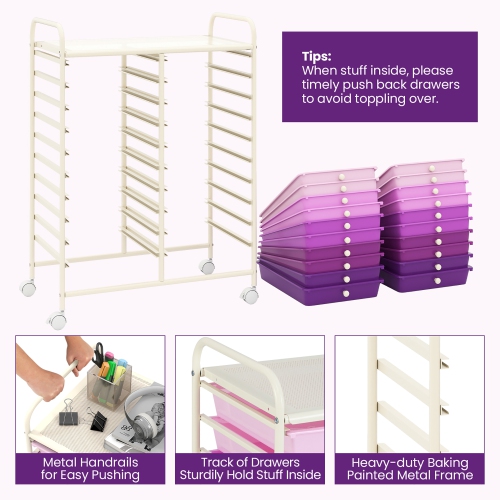 Tips:
When stuff inside, please timely push back drawers to avoid toppling over.

Metal Handrails for Easy Pushing

Track of Drawers Sturdily Hold Stuff Inside

Heavy-duty Baking Painted Metal Frame