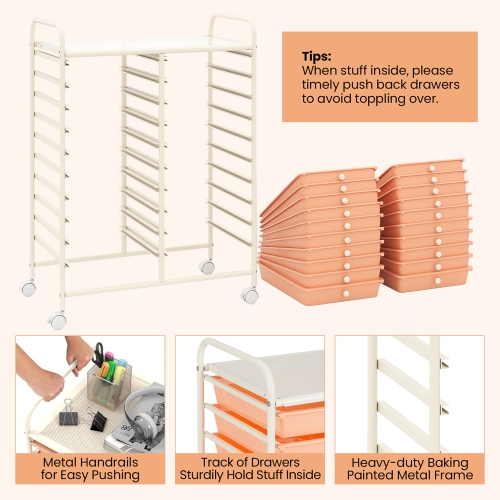 Tips:
When stuff inside, please timely push back drawers to avoid toppling over.

Metal Handrails for Easy Pushing

Track of Drawers Sturdily Hold Stuff Inside

Heavy-duty Baking Painted Metal Frame