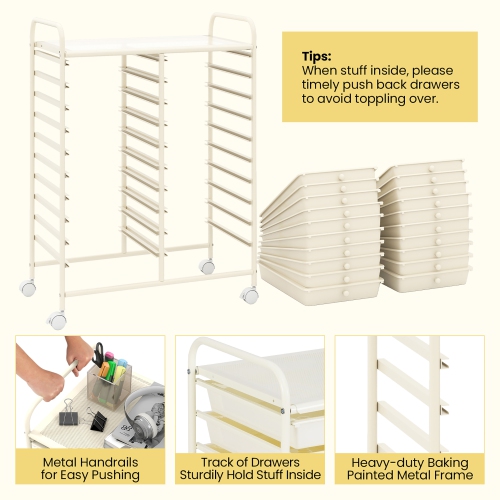 Tips:
When stuff inside, please timely push back drawers to avoid toppling over.

Metal Handrails for Easy Pushing

Track of Drawers Sturdily Hold Stuff Inside

Heavy-duty Baking Painted Metal Frame