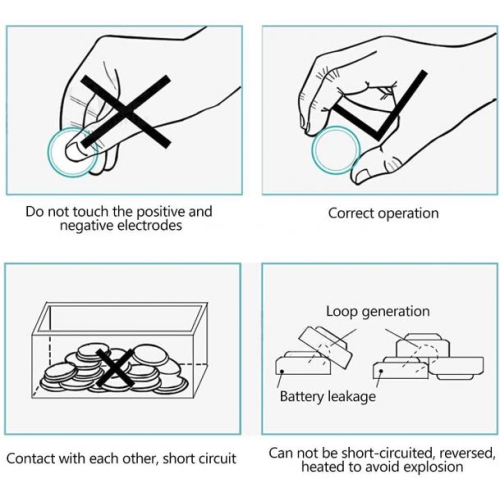 Do not touch the positive and negative electrodes

Correct operation

Contact with each other, short circuit

Loop generation

Battery leakage

Can not be short-circuited, reversed, heated to avoid explosion