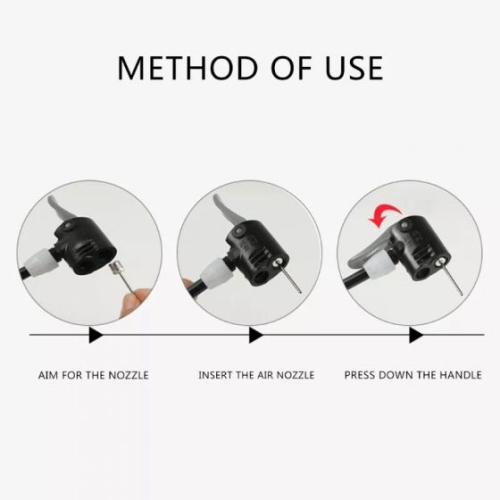 METHOD OF USE

AIM FOR THE NOZZLE

INSERT THE AIR NOZZLE

PRESS DOWN THE HANDLE