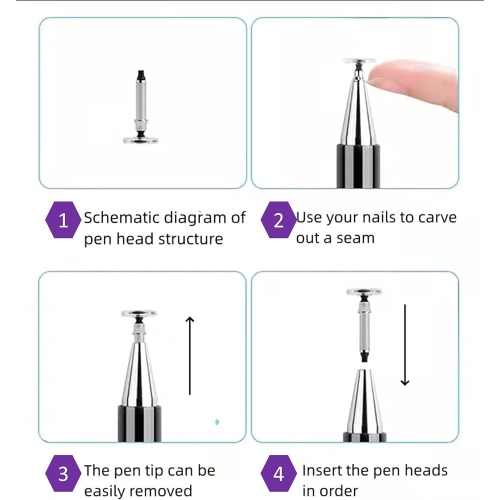 1 Schematic diagram of pen head structure

2 Use your nails to carve out a seam

3 The pen tip can be easily removed

4 Insert the pen heads in order