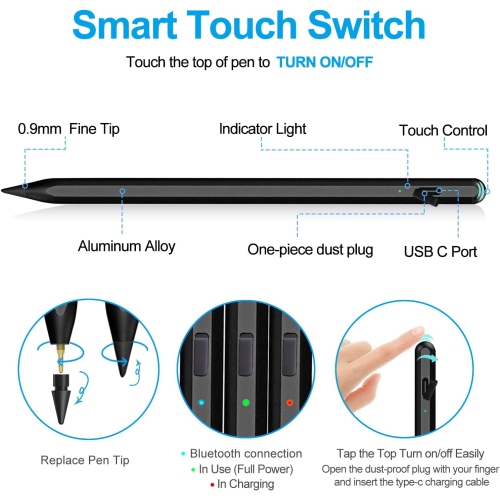 Smart Touch Switch

Touch the top of pen to TURN ON/OFF

0.9mm Fine Tip

Indicator Light

Touch Control

Aluminum Alloy

One-piece dust plug

USB C Port

Replace Pen Tip

Bluetooth connection
In Use (Full Power)
In Charging

Tap the Top Turn on/off Easily
Open the dust-proof plug with your finger and insert the type-c charging cable