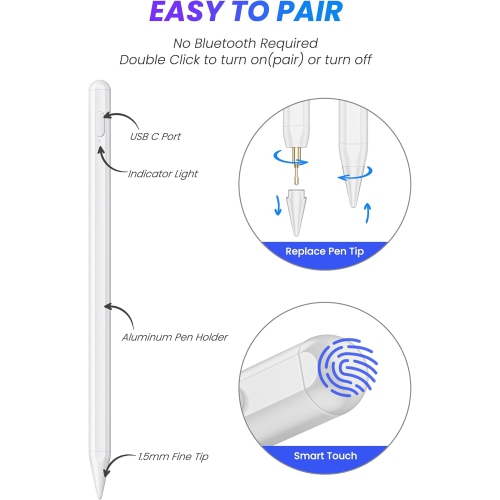 EASY TO PAIR

No Bluetooth Required
Double Click to turn on(pair) or turn off

USB C Port

Indicator Light

Aluminum Pen Holder

1.5mm Fine Tip

Replace Pen Tip

Smart Touch