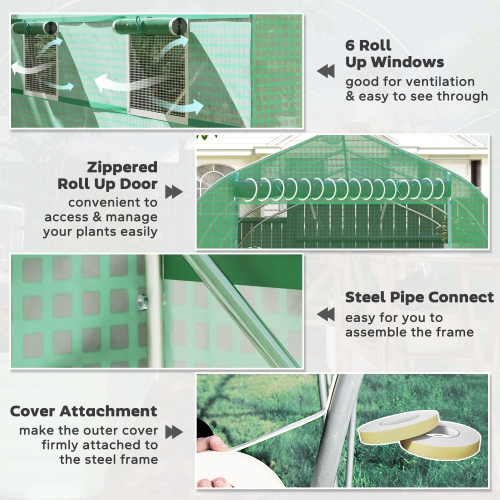 6 Roll Up Windows
good for ventilation & easy to see through

Zippered Roll Up Door
convenient to access & manage your plants easily

Steel Pipe Connect
easy for you to assemble the frame

Cover Attachment
make the outer cover firmly attached to the steel frame