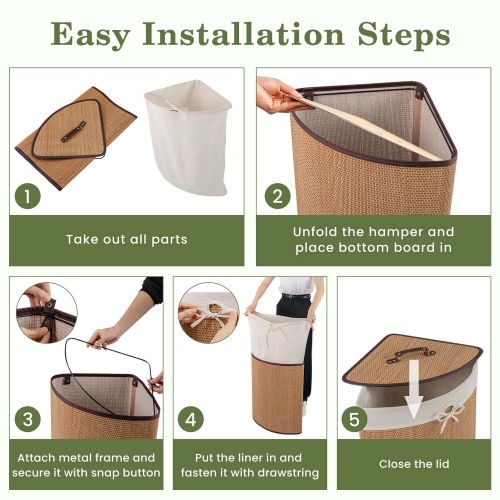 Easy Installation Steps

1

Take out all parts

2

Unfold the hamper and place bottom board in

3

Attach metal frame and secure it with snap button

4

Put the liner in and fasten it with drawstring

5

Close the lid