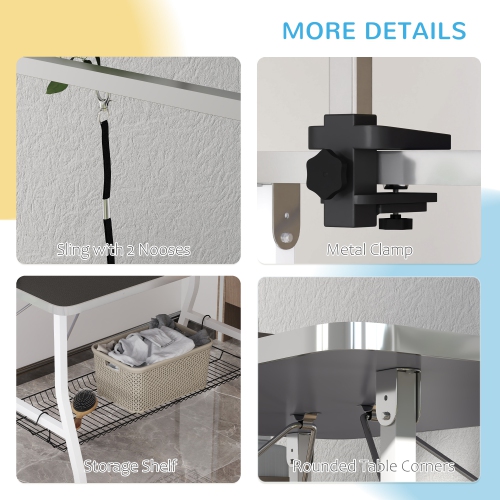 MORE DETAILS

Sling with 2 Nooses

Metal Clamp

Storage Shelf

Rounded Table Corners