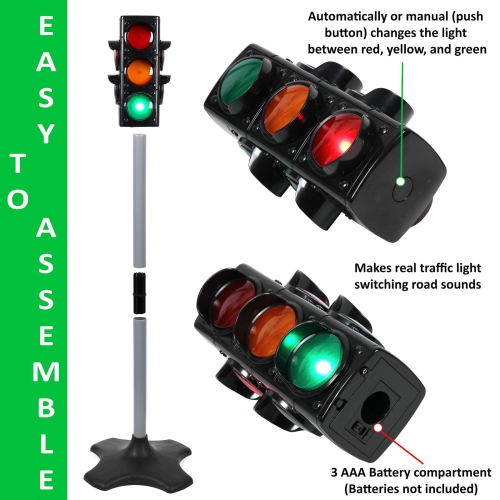 EASY TO ASSEMBLE

Automatically or manual (push button) changes the light between red, yellow, and green

Makes real traffic light switching road sounds

3 AAA Battery compartment (Batteries not included)