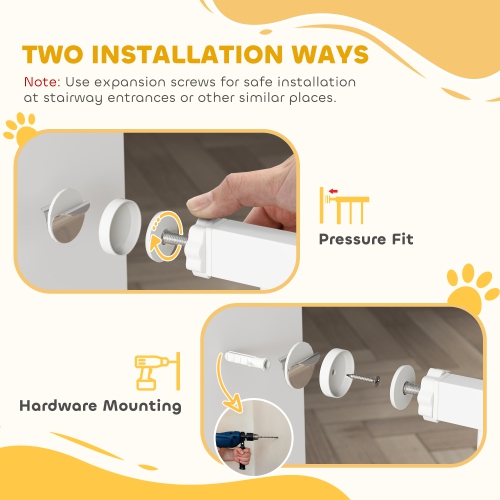 TWO INSTALLATION WAYS

Note: Use expansion screws for safe installation at stairway entrances or other similar places.

Pressure Fit

Hardware Mounting