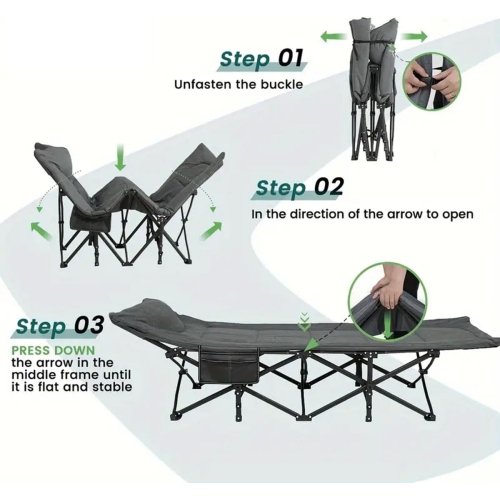 Step 01
Unfasten the buckle

Step 02
In the direction of the arrow to open

Step 03
PRESS DOWN
the arrow in the middle frame until it is flat and stable